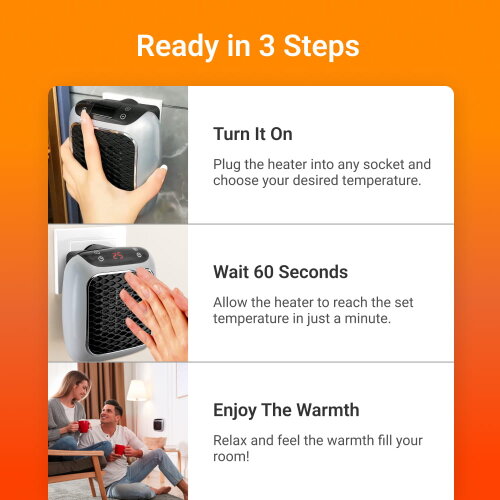 Ready in 3 Steps

Turn It On

Plug the heater into any socket and choose your desired temperature.

25

Wait 60 Seconds

Allow the heater to reach the set temperature in just a minute.

Enjoy The Warmth

Relax and feel the warmth fill your room!